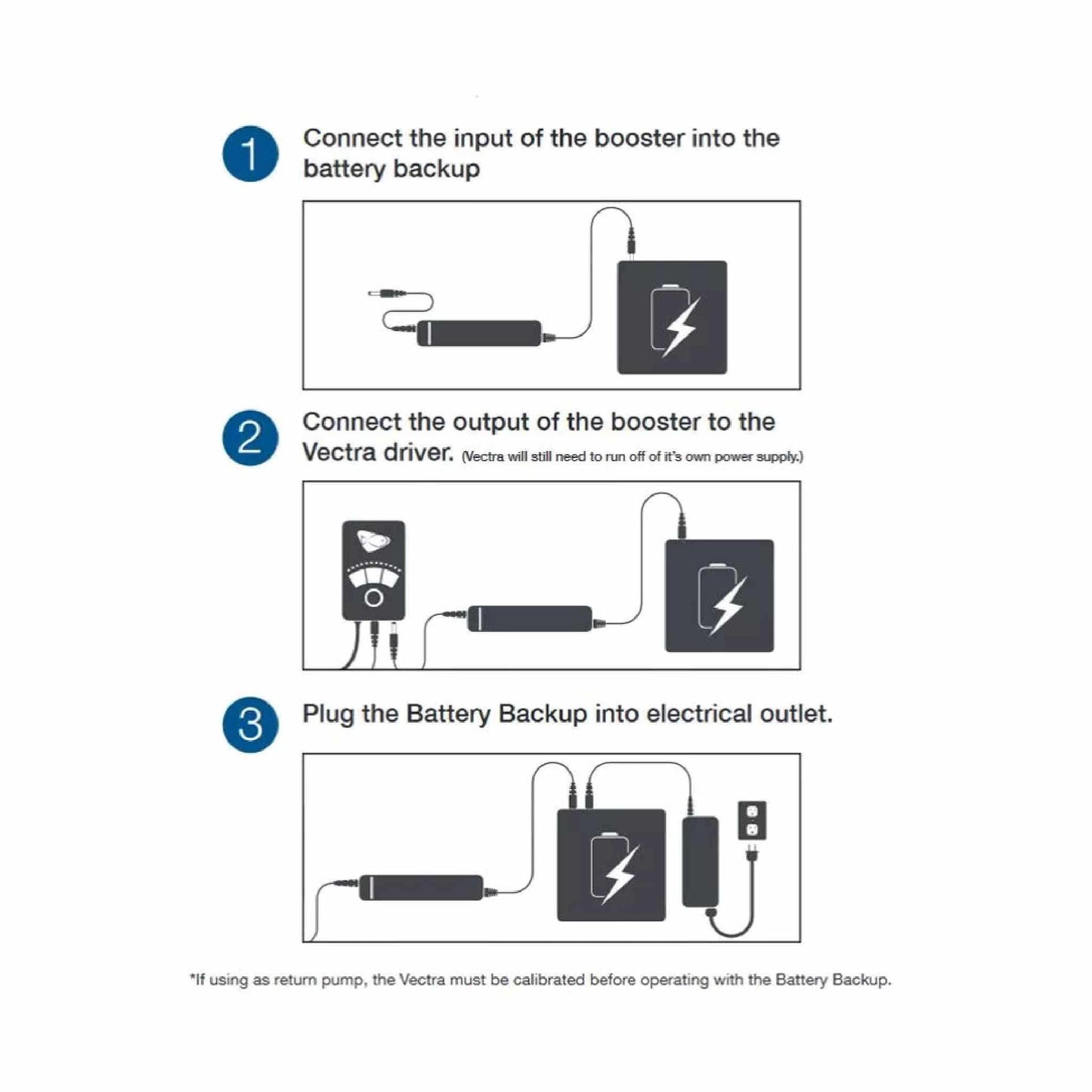 1 Connect the input of the booster into the battery backup

2 Connect the output of the booster to the Vectra driver. (Vectra will still need to run off of it's own power supply.)

3 Plug the Battery Backup into electrical outlet.

*If using as return pump, the Vectra must be calibrated before operating with the Battery Backup.