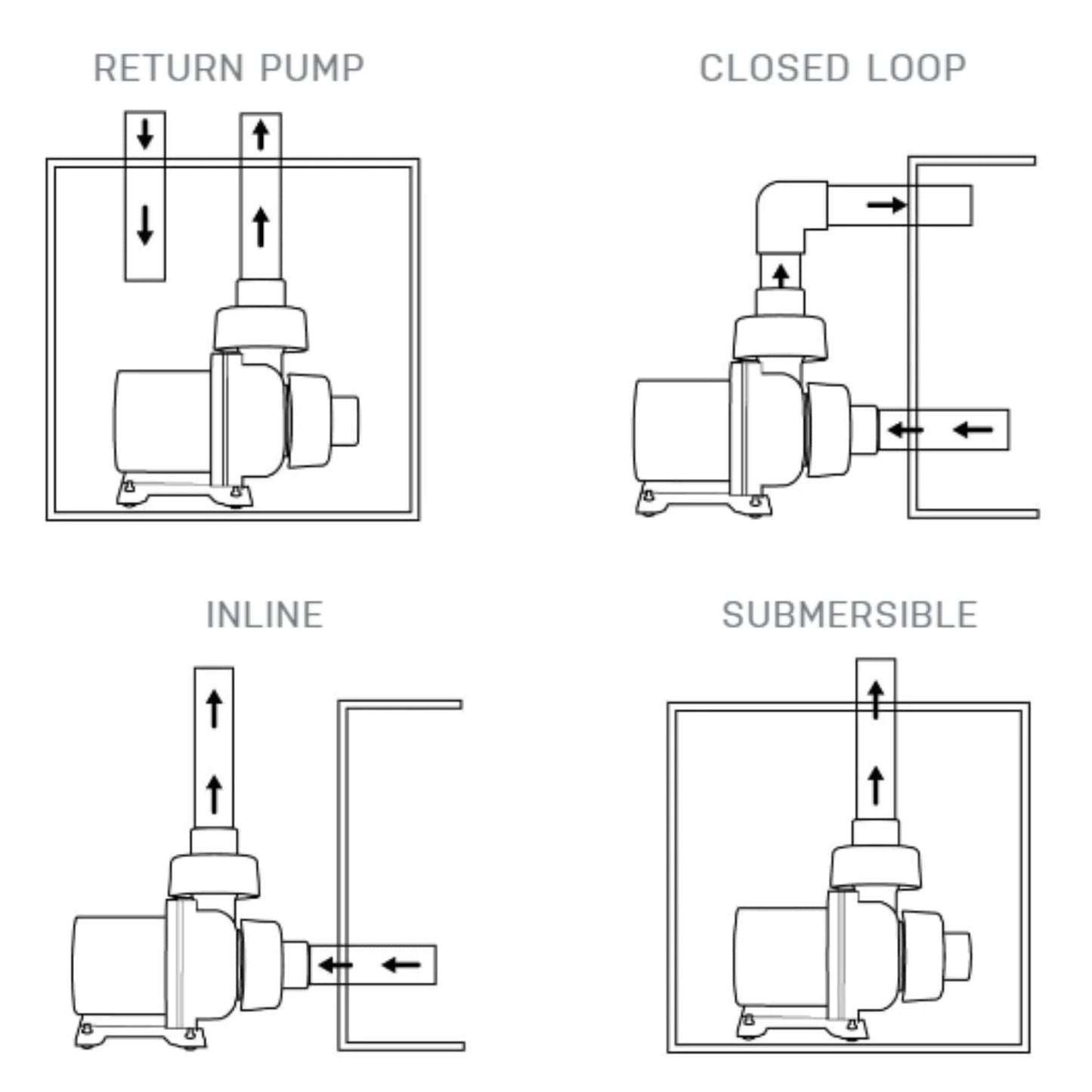 RETURN PUMP

CLOSED LOOP

INLINE

SUBMERSIBLE