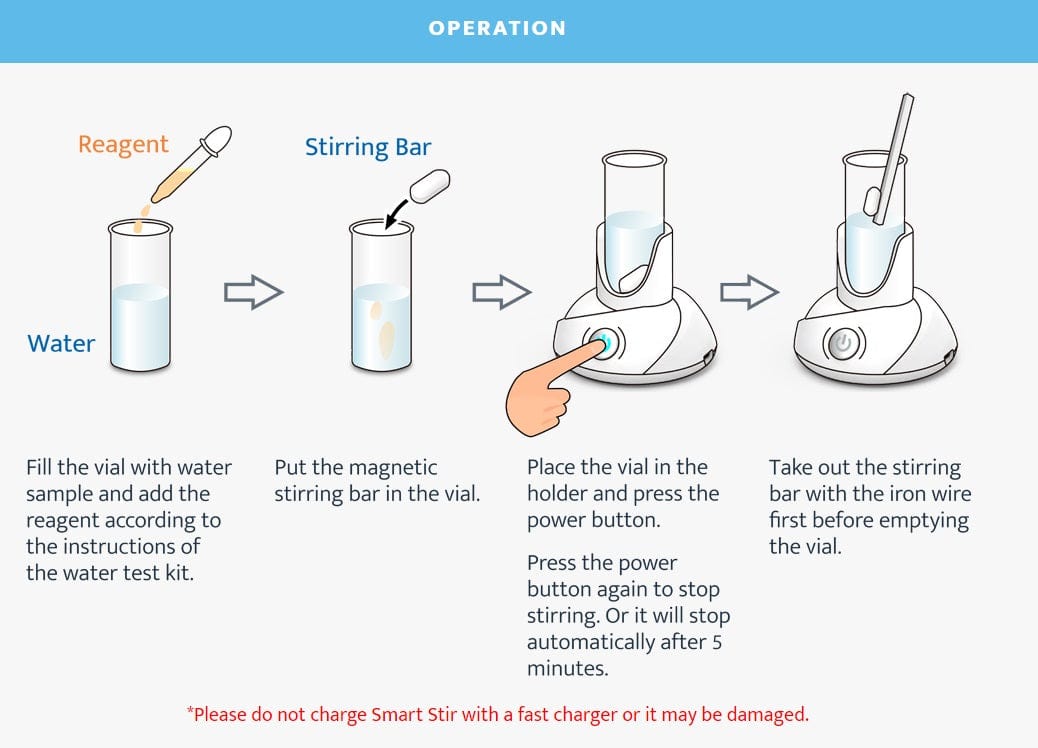 OPERATION

Reagent

Water

Stirring Bar

Fill the vial with water sample and add the reagent according to the instructions of the water test kit.

Put the magnetic stirring bar in the vial.

Place the vial in the holder and press the power button.

Press the power button again to stop stirring. Or it will stop automatically after 5 minutes.

Take out the stirring bar with the iron wire first before emptying the vial.

*Please do not charge Smart Stir with a fast charger or it may be damaged.